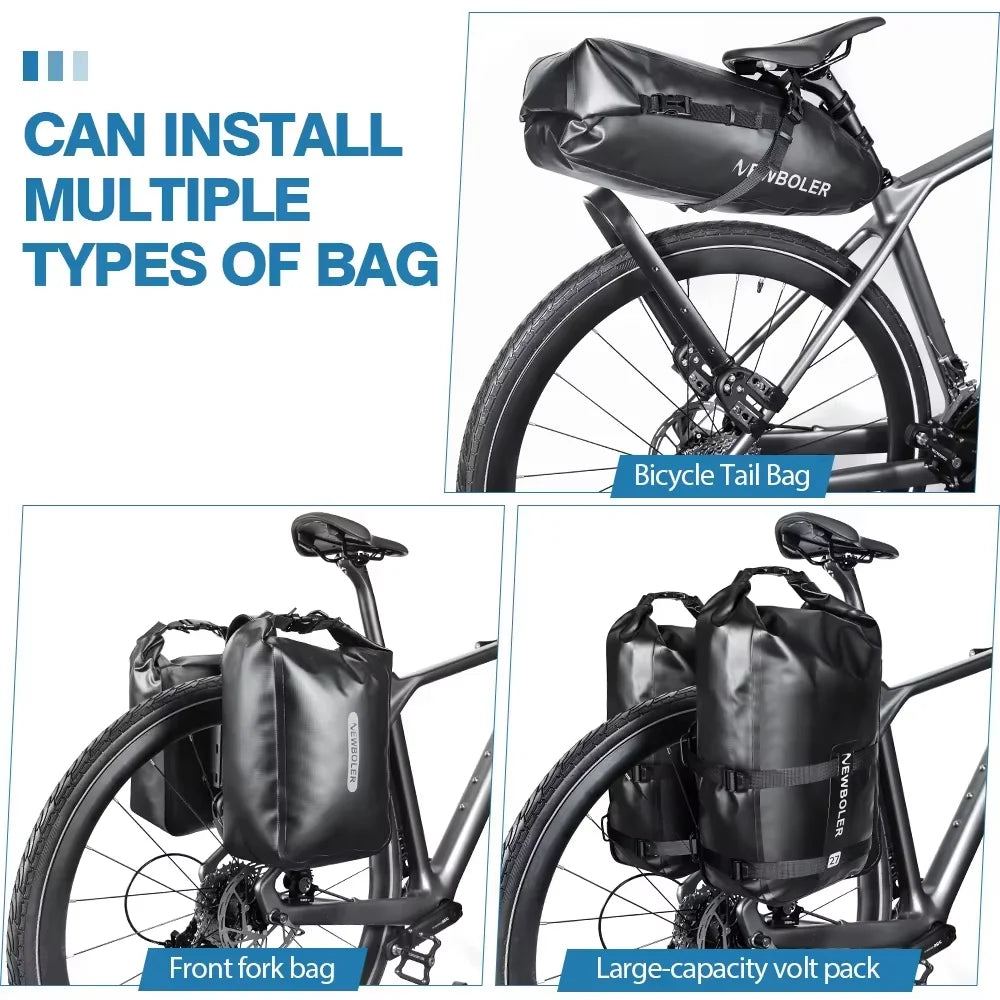 CAN INSTALL MULTIPLE TYPES OF BAG

NEWBOLER

Bicycle Tail Bag

NEWBOLER

Front fork bag

NEWBOLER

27

Large-capacity volt pack