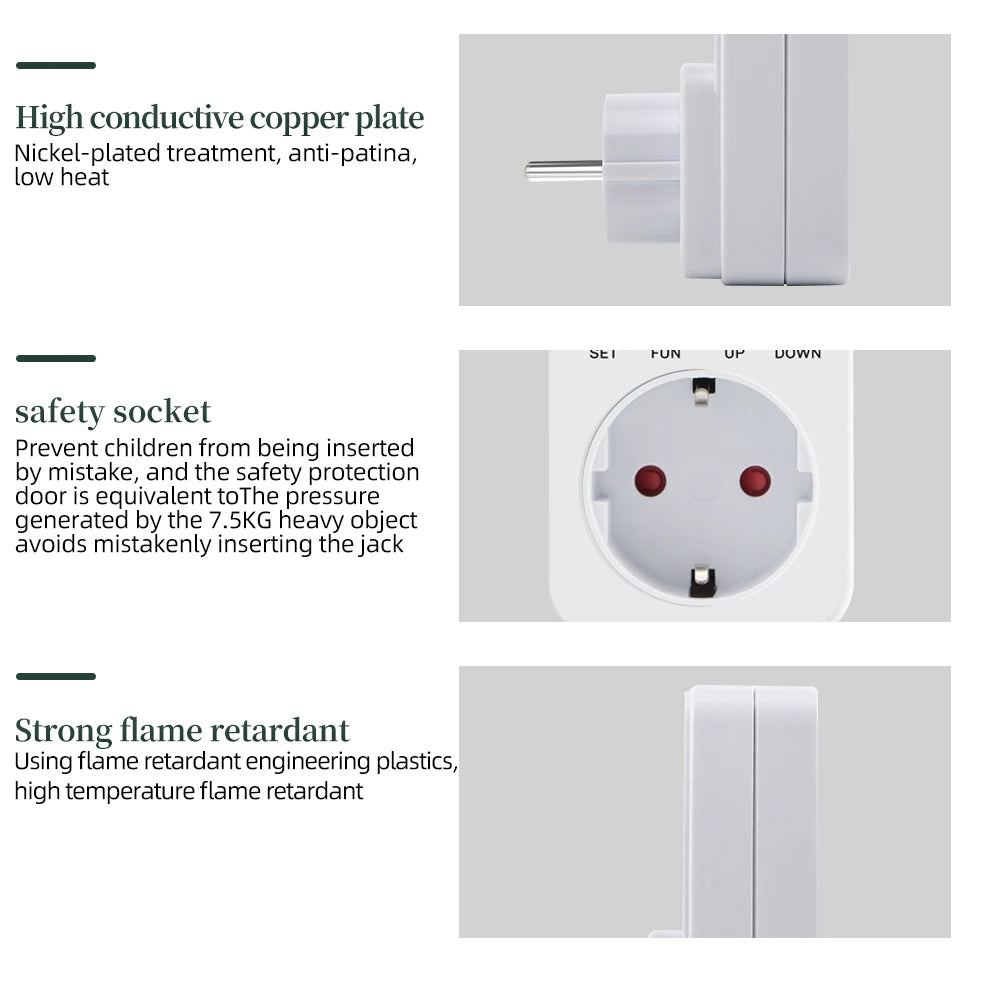 High conductive copper plate
Nickel-plated treatment, anti-patina, low heat

SET FUN UP DOWN

safety socket
Prevent children from being inserted by mistake, and the safety protection door is equivalent toThe pressure generated by the 7.5KG heavy object avoids mistakenly inserting the jack

Strong flame retardant
Using flame retardant engineering plastics, high temperature flame retardant