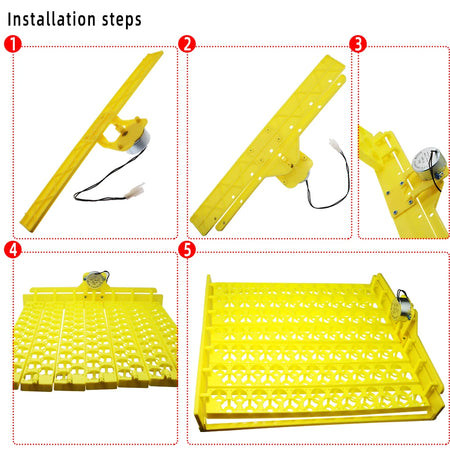 Installation steps

1

2

3

4

5