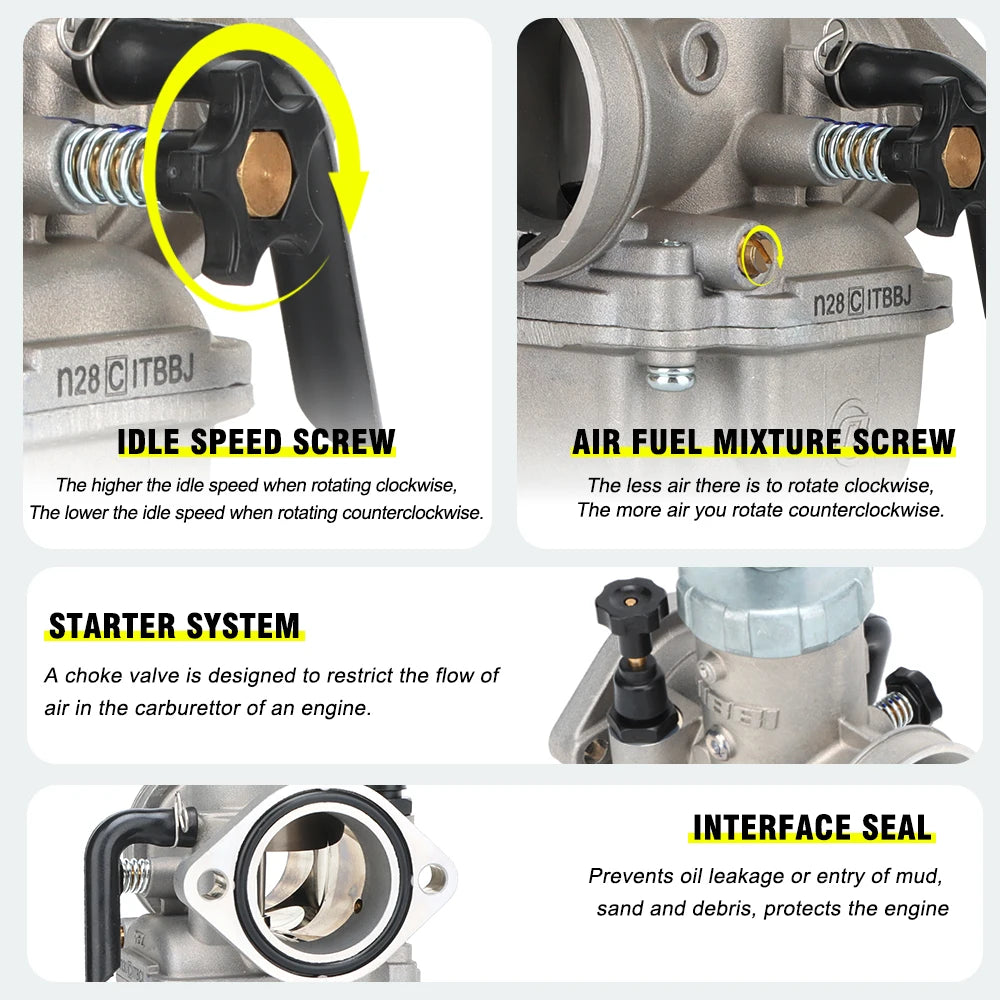 n28 C ITBBJ

IDLE SPEED SCREW

The higher the idle speed when rotating clockwise,
The lower the idle speed when rotating counterclockwise.

n28 C ITBBJ

AIR FUEL MIXTURE SCREW

The less air there is to rotate clockwise,
The more air you rotate counterclockwise.

STARTER SYSTEM

A choke valve is designed to restrict the flow of air in the carburettor of an engine.

INTERFACE SEAL

Prevents oil leakage or entry of mud, sand and debris, protects the engine