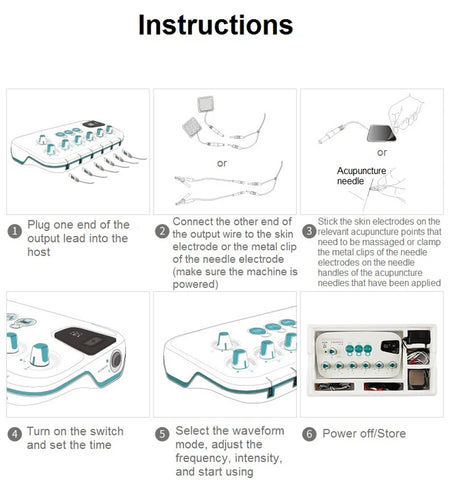 Instructions

or

or

Acupuncture needle

1 Plug one end of the output lead into the host

2 Connect the other end of the output wire to the skin electrode or the metal clip of the needle electrode (make sure the machine is powered)

3 Stick the skin electrodes on the relevant acupuncture points that need to be massaged or clamp the metal clips of the needle electrodes on the needle handles of the acupuncture needles that have been applied

4 Turn on the switch and set the time

5 Select the waveform mode, adjust the frequency, intensity, and start using

6 Power off/Store