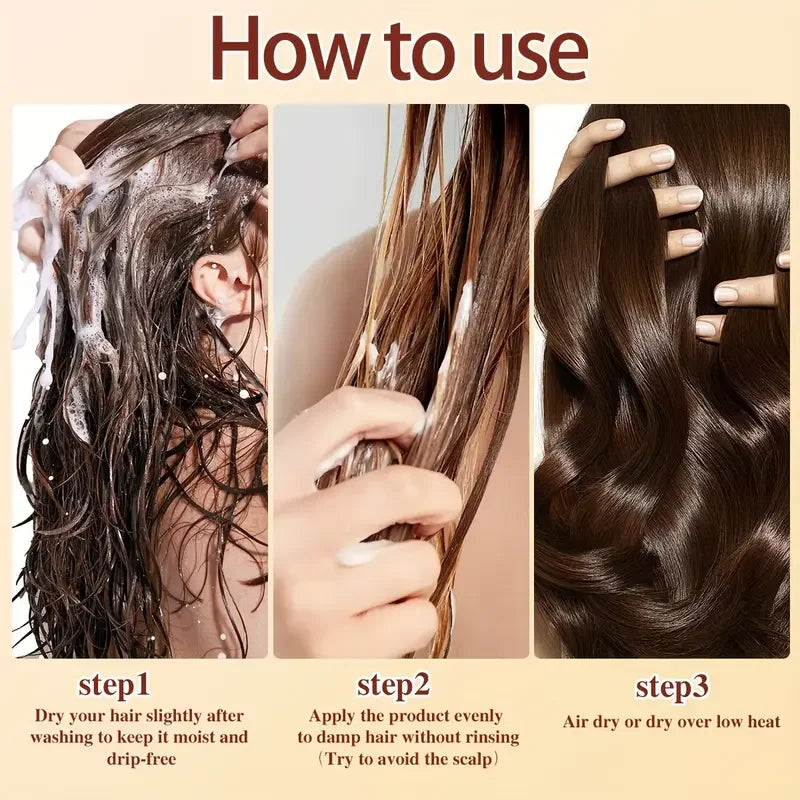 How to use

step1
Dry your hair slightly after washing to keep it moist and drip-free

step2
Apply the product evenly to damp hair without rinsing
（Try to avoid the scalp）

step3
Air dry or dry over low heat