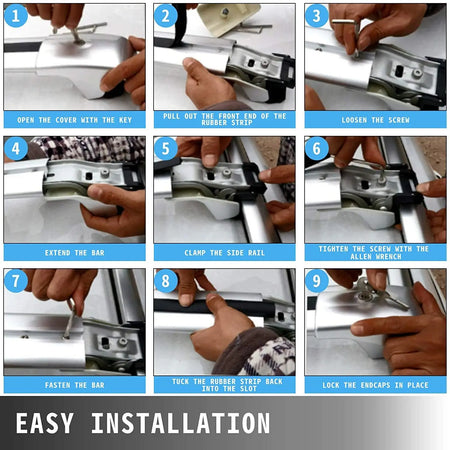 1
OPEN THE COVER WITH THE KEY

2
PULL OUT THE FRONT END OF THE RUBBER STRIP

3
LOOSEN THE SCREW

4
EXTEND THE BAR

5
CLAMP THE SIDE RAIL

6
TIGHTEN THE SCREW WITH THE ALLEN WRENCH

7
FASTEN THE BAR

8
TUCK THE RUBBER STRIP BACK INTO THE SLOT

9
LOCK THE ENDCAPS IN PLACE

EASY INSTALLATION