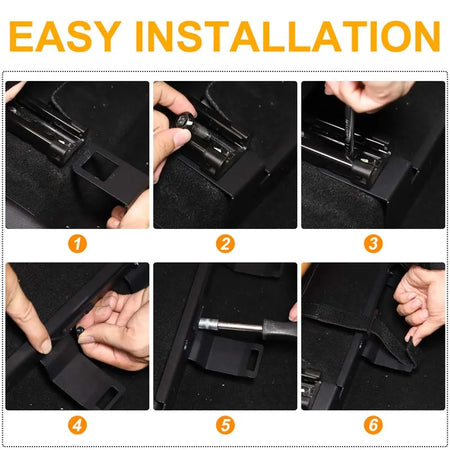 EASY INSTALLATION

1

2

3

4

5

6