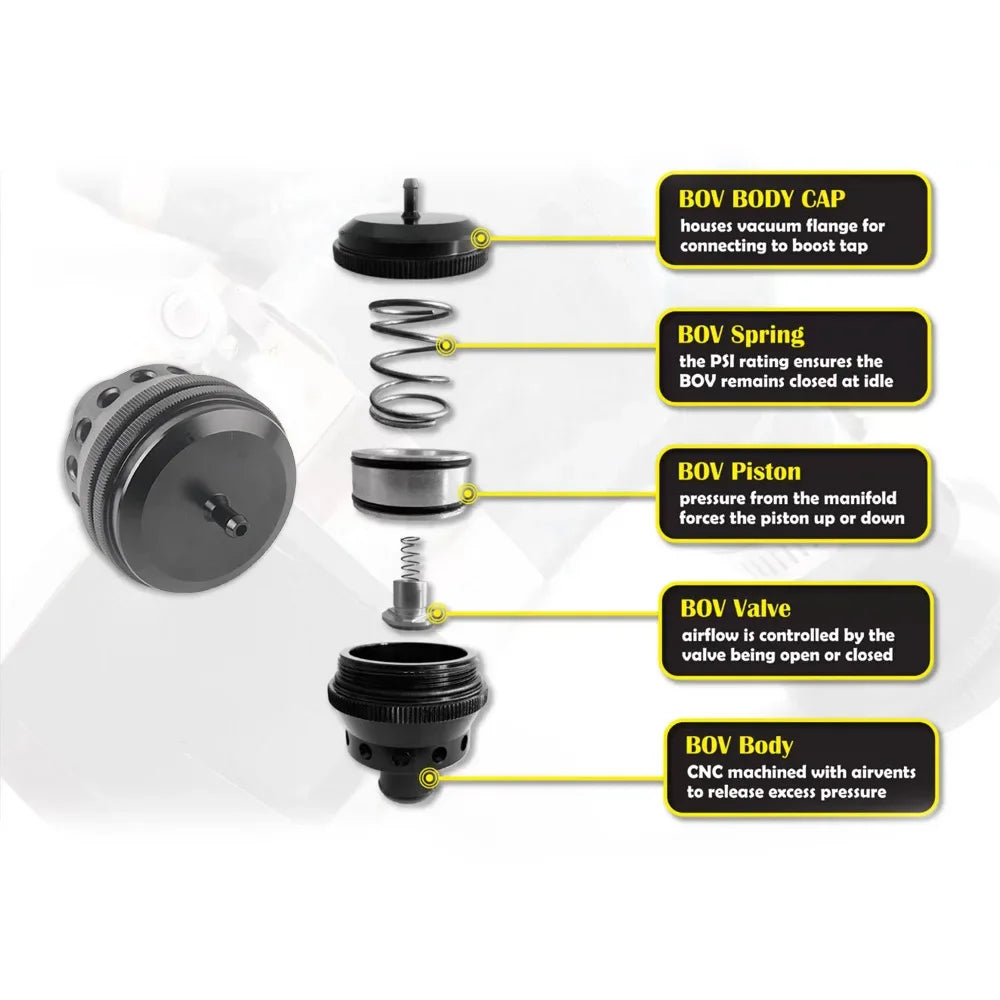 BOV BODY CAP
houses vacuum flange for connecting to boost tap

BOV Spring
the PSI rating ensures the BOV remains closed at idle

BOV Piston
pressure from the manifold forces the piston up or down

BOV Valve
airflow is controlled by the valve being open or closed

BOV Body
CNC machined with airvents to release excess pressure