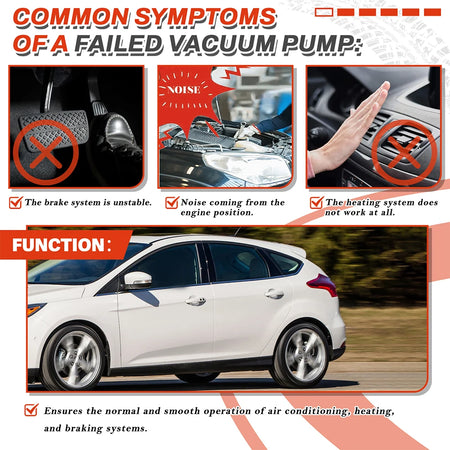 COMMON SYMPTOMS OF A FAILED VACUUM PUMP:

NOISE

The brake system is unstable.

Noise coming from the engine position.

The heating system does not work at all.

FUNCTION:

Ensures the normal and smooth operation of air conditioning, heating, and braking systems.