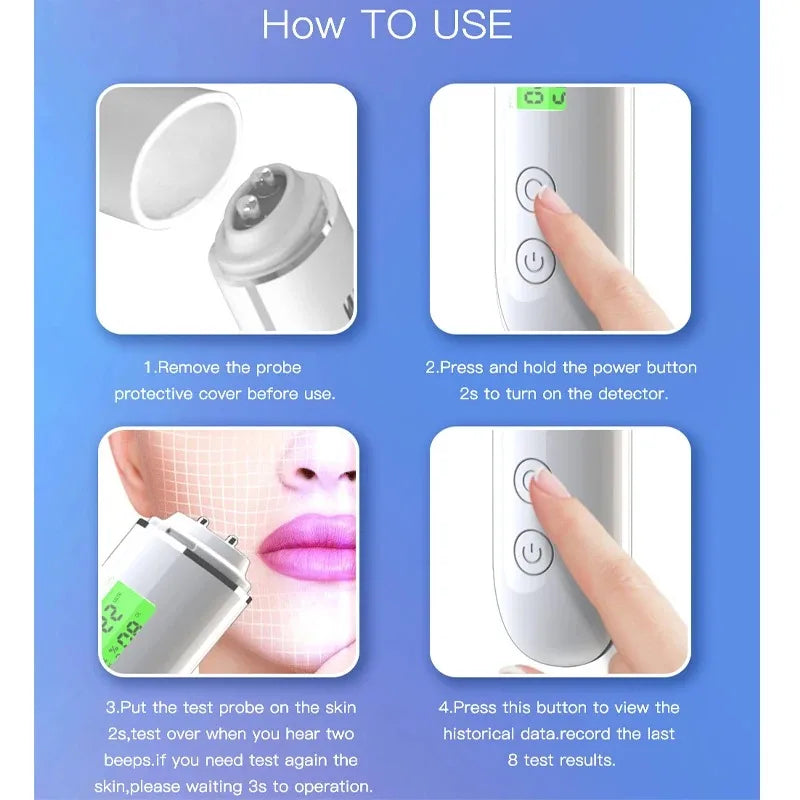 How TO USE

1.Remove the probe protective cover before use.

2.Press and hold the power button 2s to turn on the detector.

3.Put the test probe on the skin 2s,test over when you hear two beeps.if you need test again the skin,please waiting 3s to operation.

4.Press this button to view the historical data.record the last 8 test results.