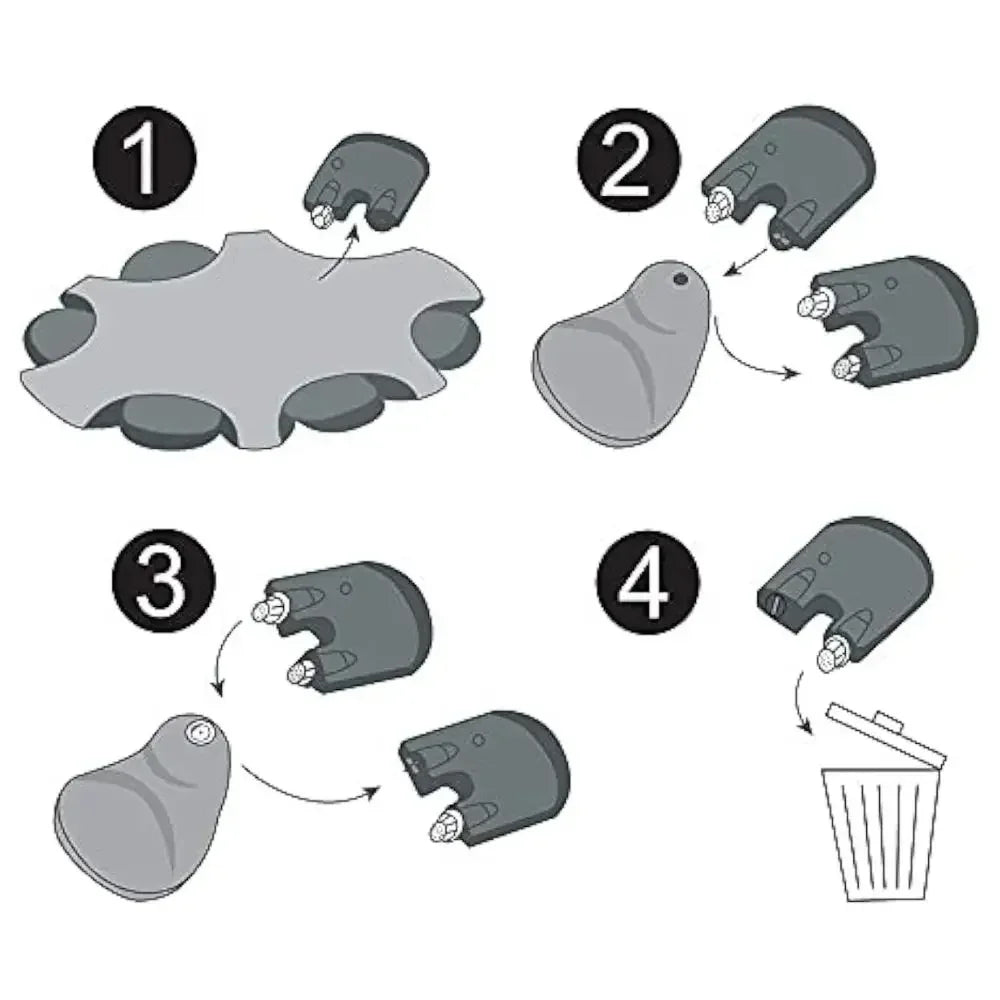 1

2

3

4