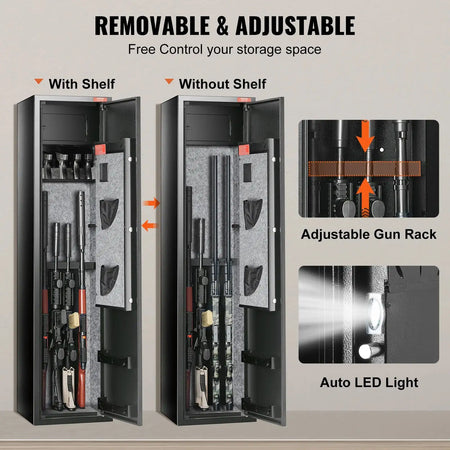 REMOVABLE & ADJUSTABLE
Free Control your storage space

With Shelf

Without Shelf

Adjustable Gun Rack

Auto LED Light