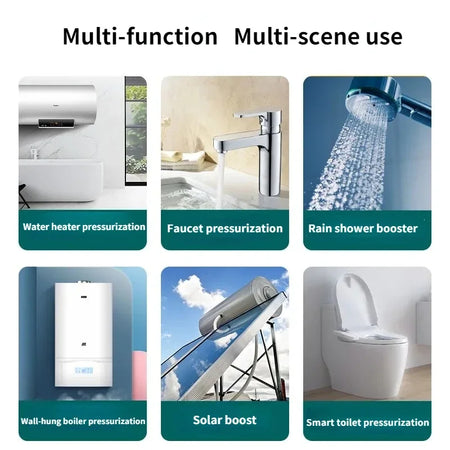 Multi-function Multi-scene use

Water heater pressurization

Faucet pressurization

Rain shower booster

Wall-hung boiler pressurization

Solar boost

Smart toilet pressurization