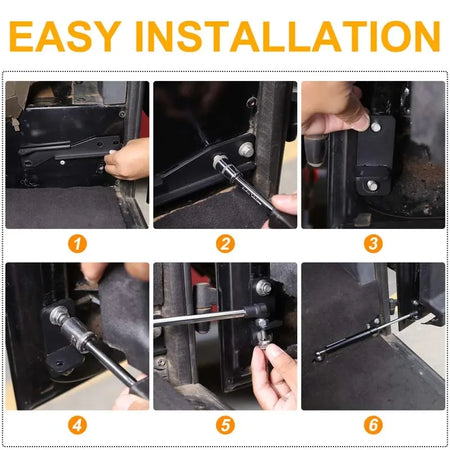 EASY INSTALLATION

1

2

3

4

5

6