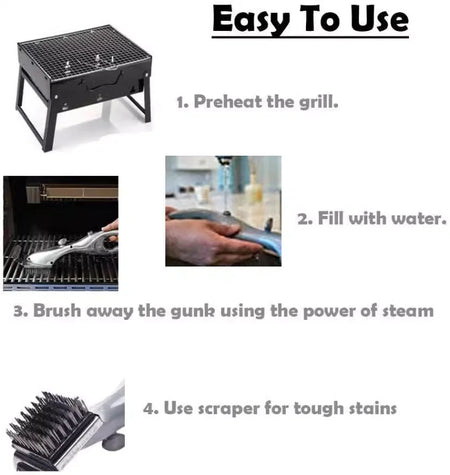 Easy To Use

1. Preheat the grill.

2. Fill with water.

3. Brush away the gunk using the power of steam

4. Use scraper for tough stains