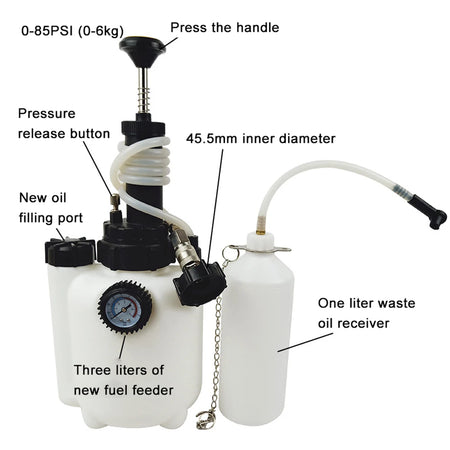 0-85PSI (0-6kg)

Press the handle

Pressure release button

45.5mm inner diameter

New oil filling port

One liter waste oil receiver

Three liters of new fuel feeder