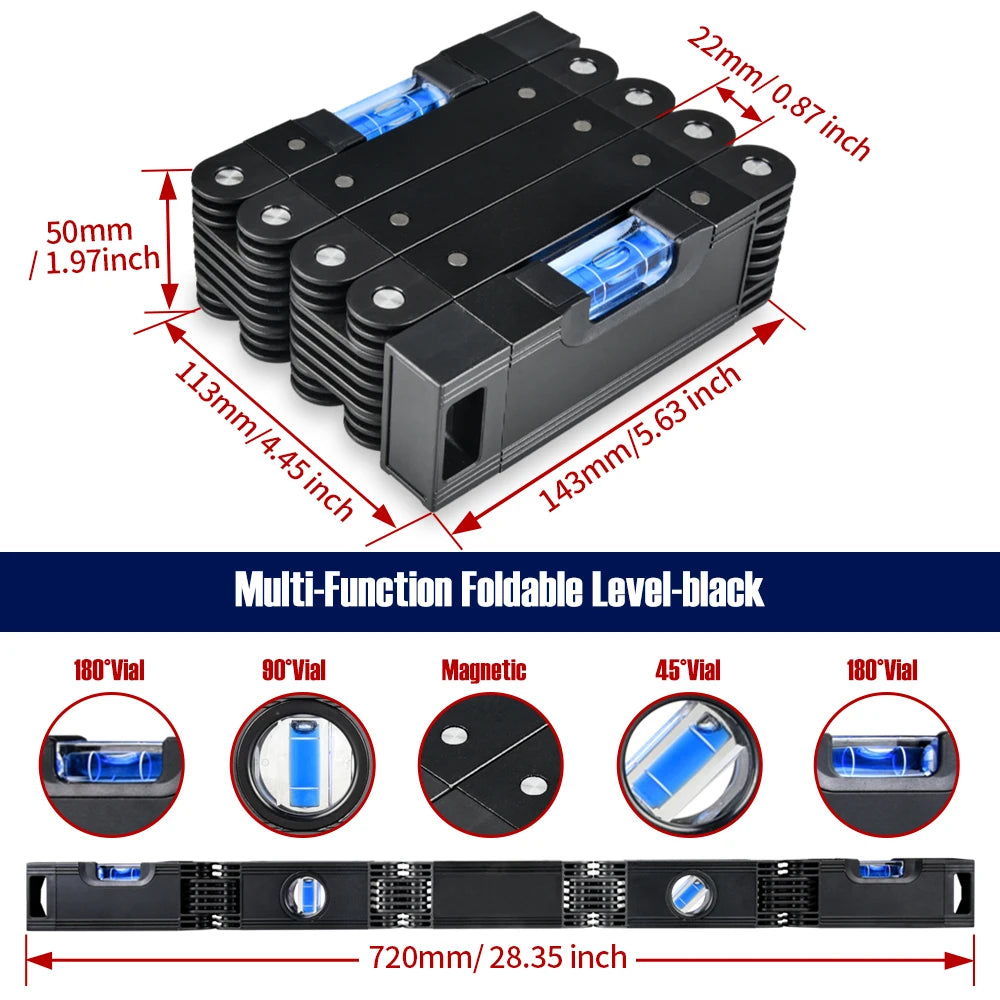 22mm/ 0.87 inch

50mm / 1.97inch

113mm/4.45 inch

143mm/5.63 inch

Multi-Function Foldable Level-black

180°Vial

90°Vial

Magnetic

45°Vial

180°Vial

720mm/ 28.35 inch