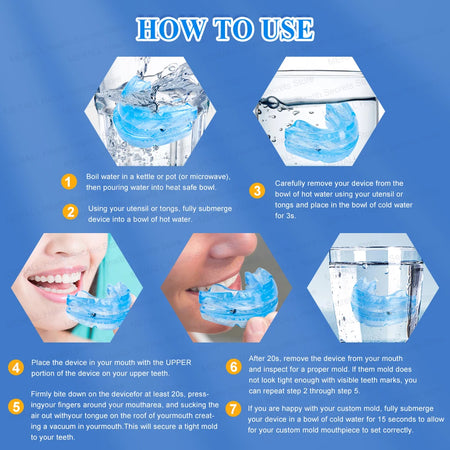 HOW TO USE

1 Boil water in a kettle or pot (or microwave), then pouring water into heat safe bowl.

2 Using your utensil or tongs, fully submerge device into a bowl of hot water.

3 Carefully remove your device from the bowl of hot water using your utensil or tongs and place in the bowl of cold water for 3s.

4 Place the device in your mouth with the UPPER portion of the device on your upper teeth.

5 Firmly bite down on the devicefor at least 20s, pressingyour fingers around your moutharea, and sucking the air out withyour tongue on the roof of yourmouth creating a vacuum in yourmouth.This will secure a tight mold to your teeth.

6 After 20s, remove the device from your mouth and inspect for a proper mold. If them mold does not look tight enough with visible teeth marks, you can repeat step 2 through step 5.

7 If you are happy with your custom mold, fully submerge your device in a bowl of cold water for 15 seconds to allow for your custom mold mouthpiece to set correctly.