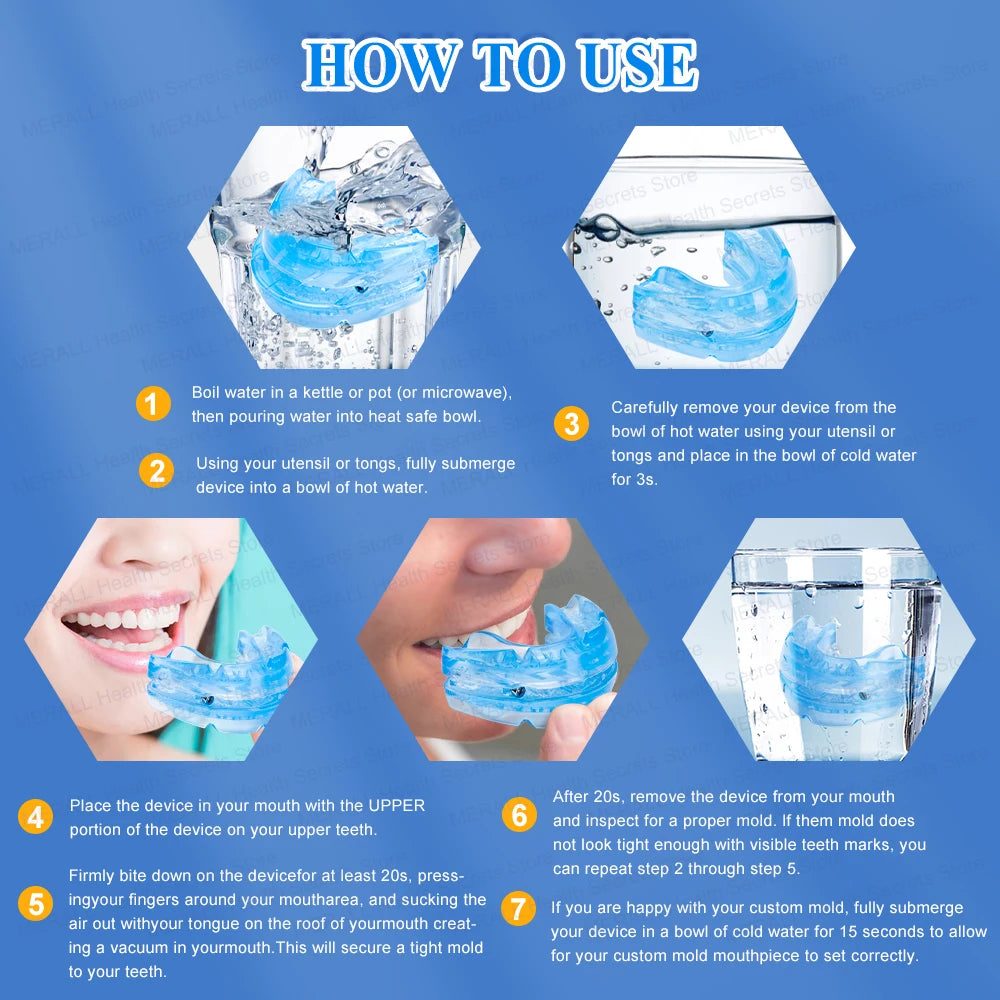 HOW TO USE

MERALL Health Secrets Store

1 Boil water in a kettle or pot (or microwave), then pouring water into heat safe bowl.

2 Using your utensil or tongs, fully submerge device into a bowl of hot water.

3 Carefully remove your device from the bowl of hot water using your utensil or tongs and place in the bowl of cold water for 3s.

4 Place the device in your mouth with the UPPER portion of the device on your upper teeth.

5 Firmly bite down on the devicefor at least 20s, pressingyour fingers around your moutharea, and sucking the air out withyour tongue on the roof of yourmouth creating a vacuum in yourmouth.This will secure a tight mold to your teeth.

6 After 20s, remove the device from your mouth and inspect for a proper mold. If them mold does not look tight enough with visible teeth marks, you can repeat step 2 through step 5.

7 If you are happy with your custom mold, fully submerge your device in a bowl of cold water for 15 seconds to allow for your custom mold mouthpiece to set correctly.