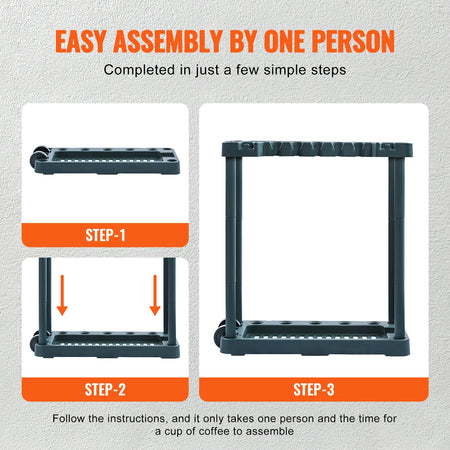 EASY ASSEMBLY BY ONE PERSON

Completed in just a few simple steps

STEP-1

STEP-2

STEP-3

Follow the instructions, and it only takes one person and the time for a cup of coffee to assemble