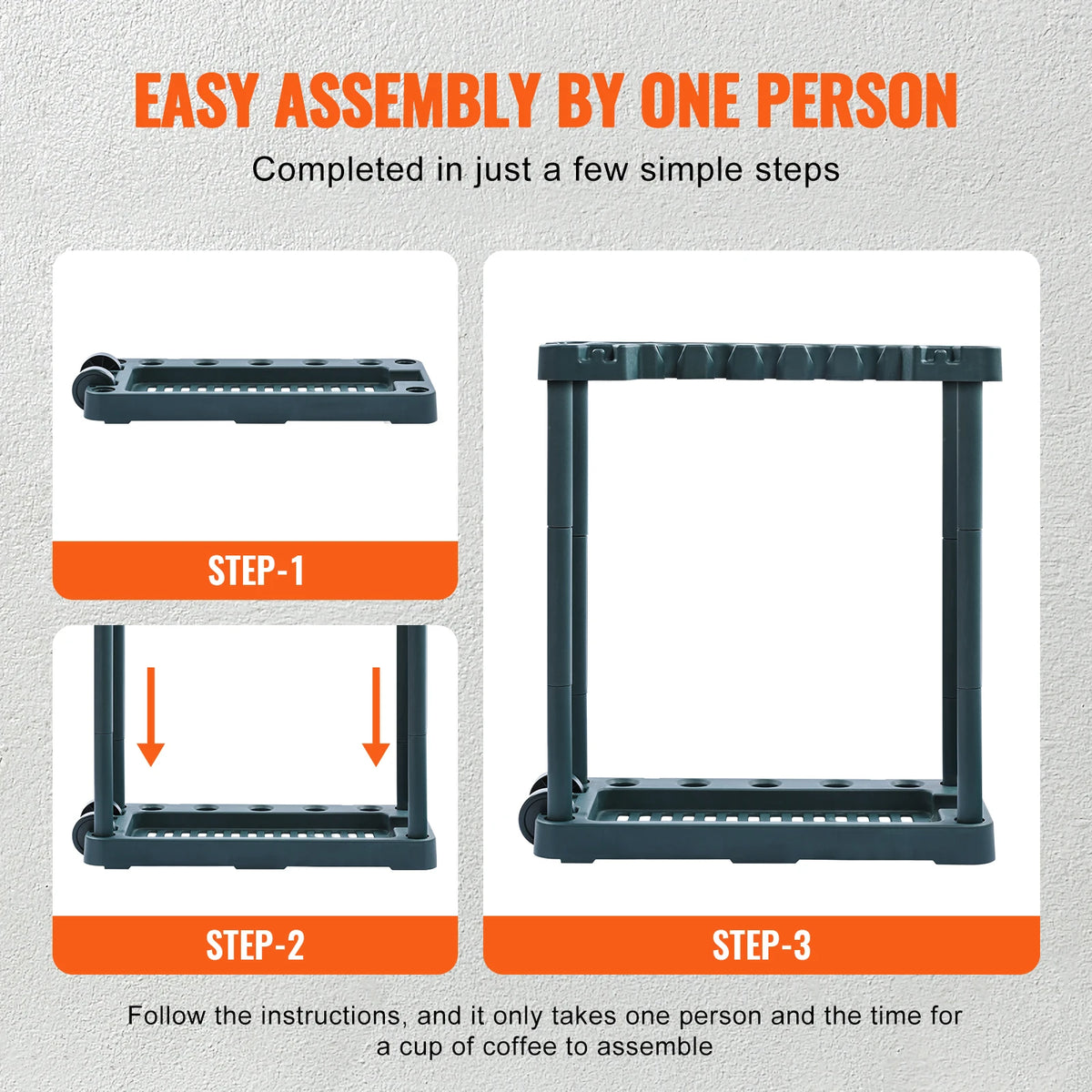 EASY ASSEMBLY BY ONE PERSON

Completed in just a few simple steps

STEP-1

STEP-2

STEP-3

Follow the instructions, and it only takes one person and the time for a cup of coffee to assemble