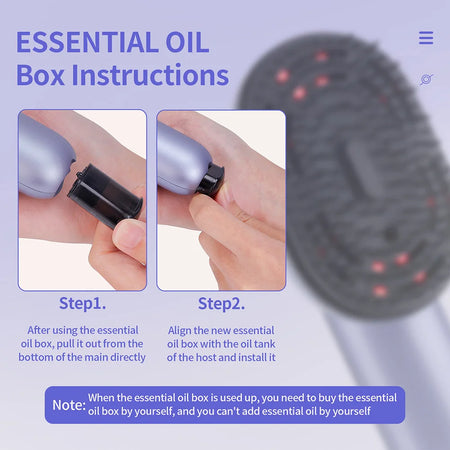 ESSENTIAL OIL
Box Instructions

Step1.

After using the essential oil box, pull it out from the bottom of the main directly

Step2.

Align the new essential oil box with the oil tank of the host and install it

Note: When the essential oil box is used up, you need to buy the essential oil box by yourself, and you can't add essential oil by yourself