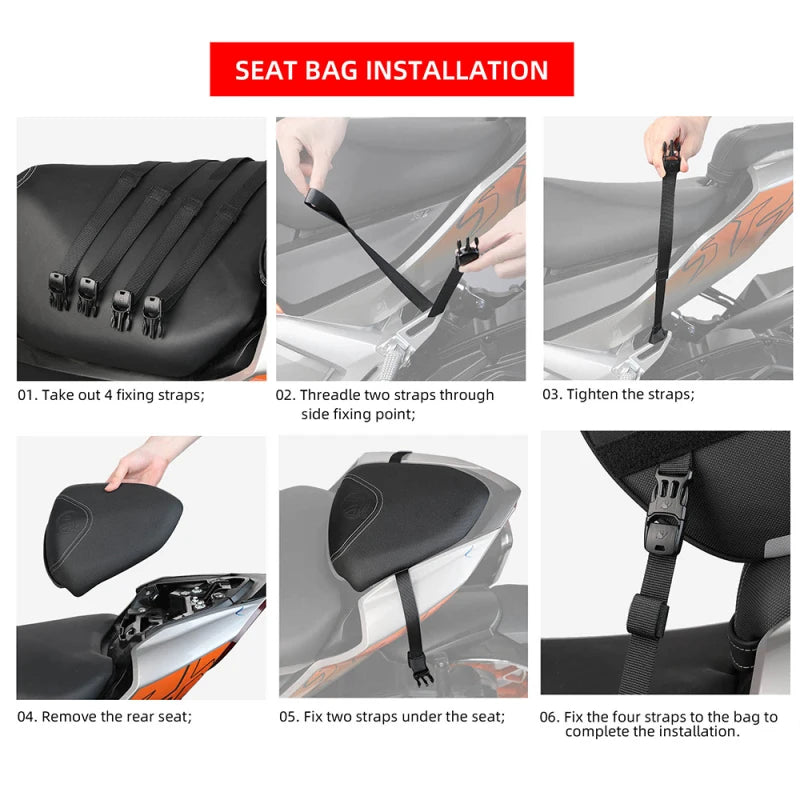 SEAT BAG INSTALLATION

01. Take out 4 fixing straps;

02. Threadle two straps through side fixing point;

03. Tighten the straps;

04. Remove the rear seat;

05. Fix two straps under the seat;

06. Fix the four straps to the bag to complete the installation.