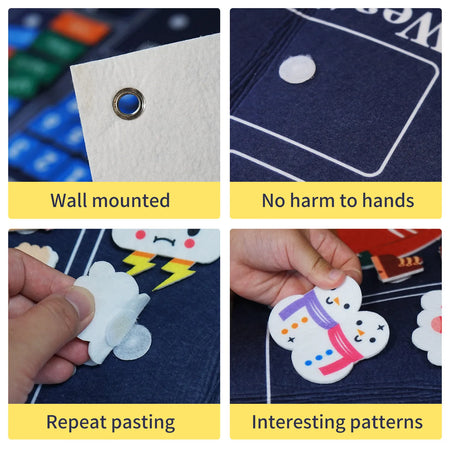 Wall mounted

No harm to hands

Repeat pasting

Interesting patterns