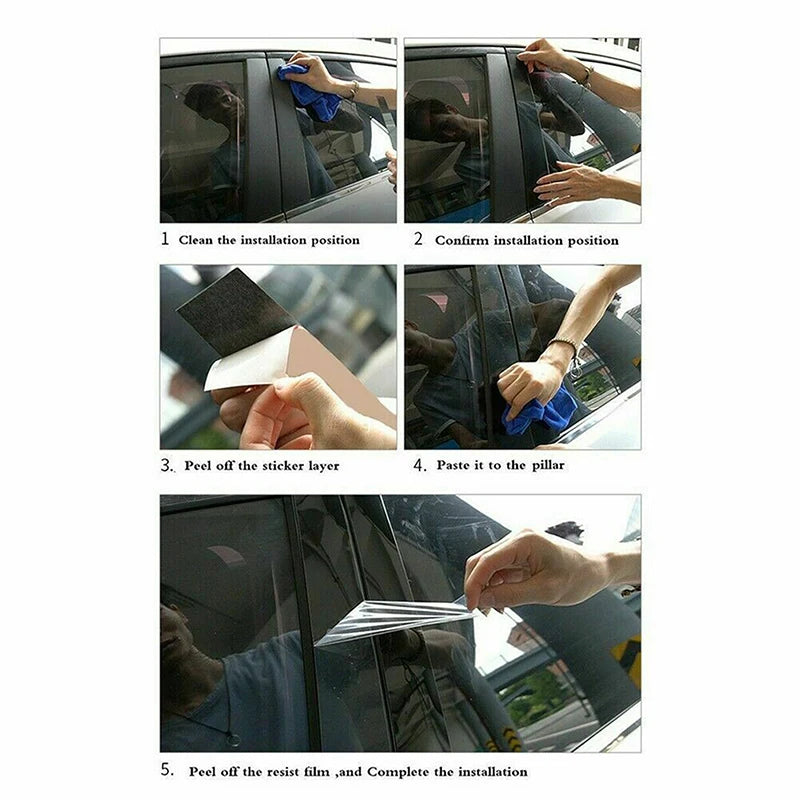 1 Clean the installation position

2 Confirm installation position

3. Peel off the sticker layer

4. Paste it to the pillar

5. Peel off the resist film ,and Complete the installation