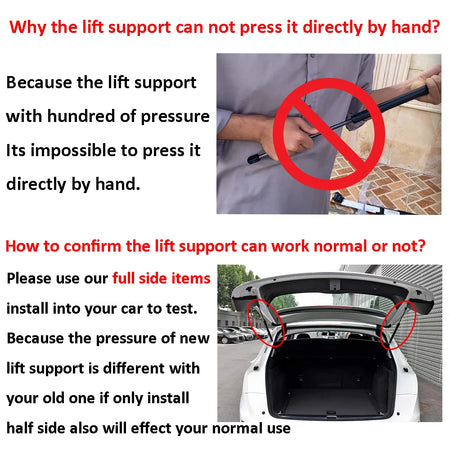 Why the lift support can not press it directly by hand?

Because the lift support with hundred of pressure Its impossible to press it directly by hand.

How to confirm the lift support can work normal or not?

Please use our full side items install into your car to test. Because the pressure of new lift support is different with your old one if only install half side also will effect your normal use