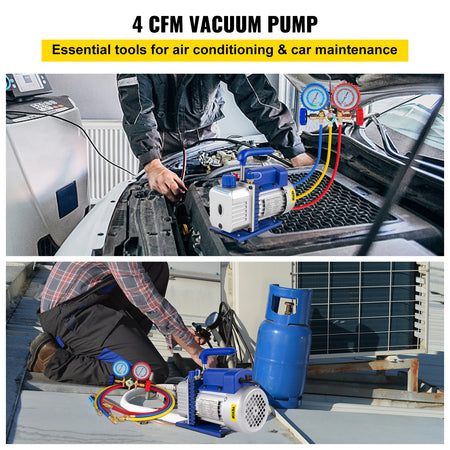 4 CFM VACUUM PUMP

Essential tools for air conditioning & car maintenance