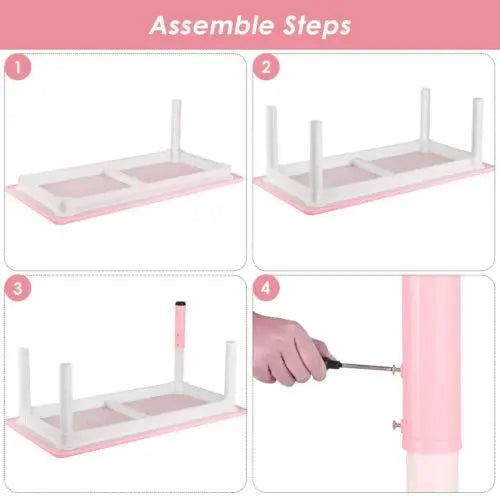 Assemble Steps

1

2

3

4