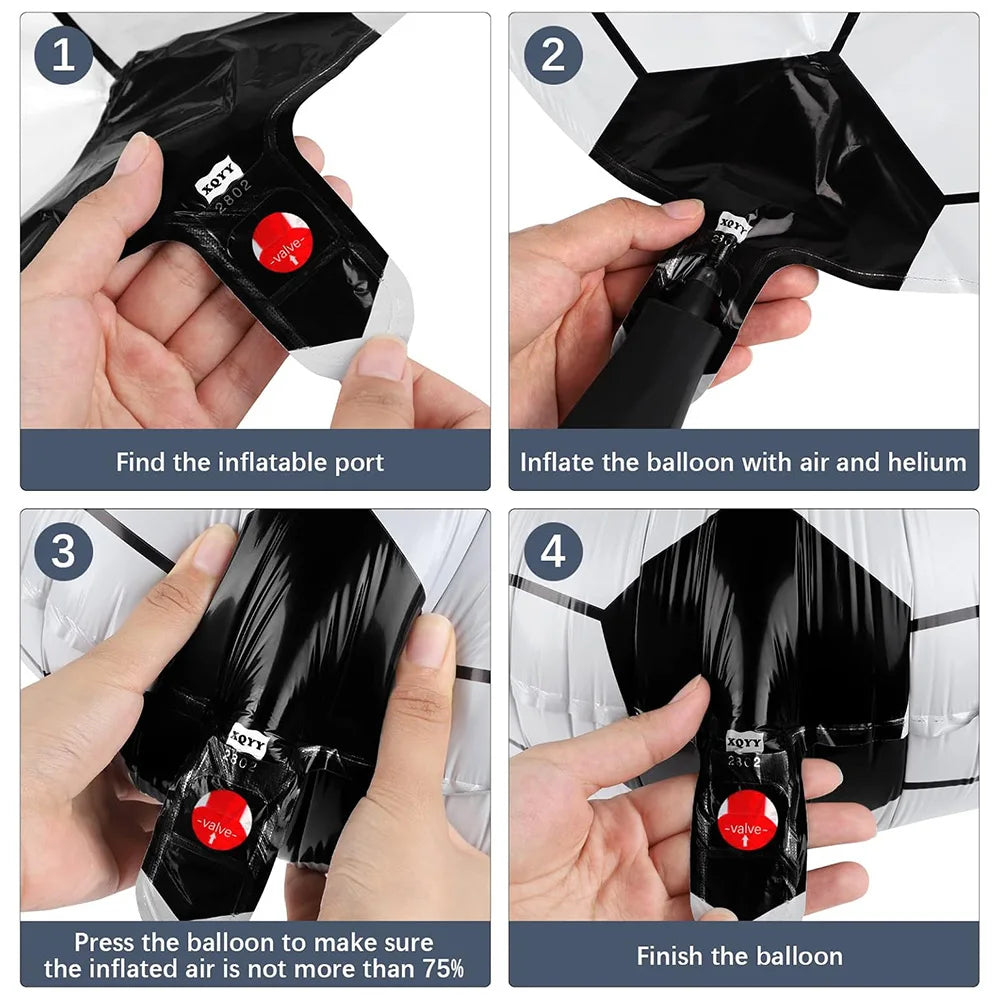 1

XQYY
2802
-valve-

Find the inflatable port

2

XQYY

Inflate the balloon with air and helium

3

XQYY
2802
-valve-

Press the balloon to make sure the inflated air is not more than 75%

4

XQYY
2802
-valve-

Finish the balloon