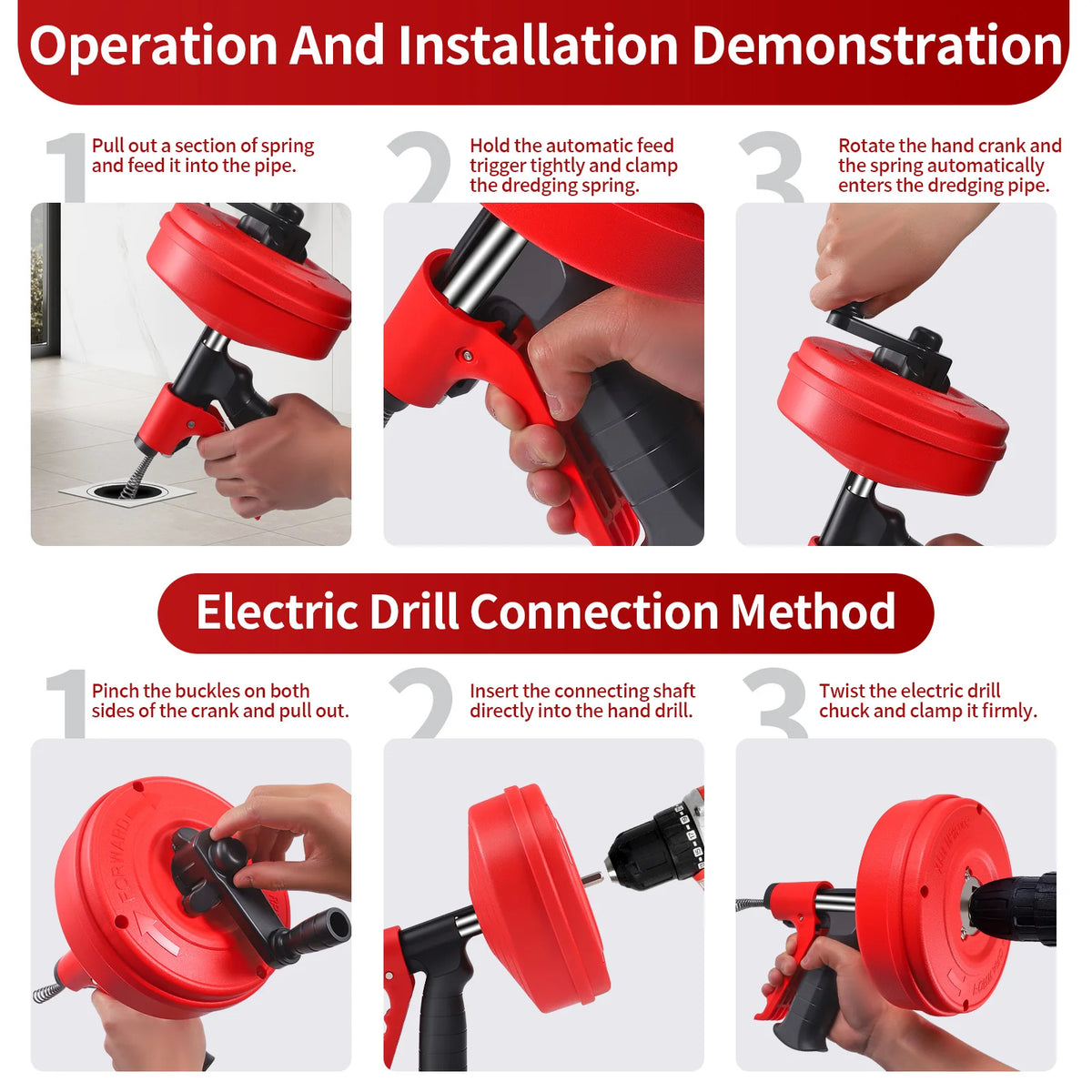 Operation And Installation Demonstration

1 Pull out a section of spring and feed it into the pipe.

2 Hold the automatic feed trigger tightly and clamp the dredging spring.

3 Rotate the hand crank and the spring automatically enters the dredging pipe.

Electric Drill Connection Method

1 Pinch the buckles on both sides of the crank and pull out.

FORWARD

2 Insert the connecting shaft directly into the hand drill.

3 Twist the electric drill chuck and clamp it firmly.