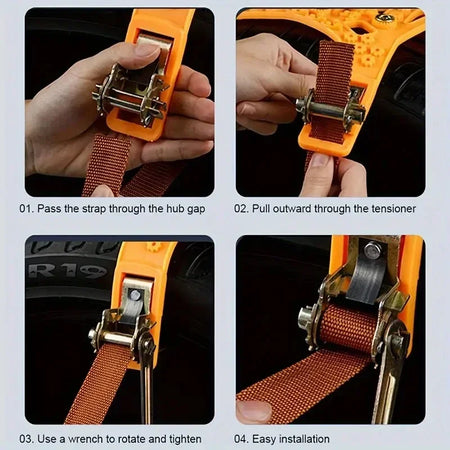 01. Pass the strap through the hub gap

02. Pull outward through the tensioner

R19

03. Use a wrench to rotate and tighten

04. Easy installation