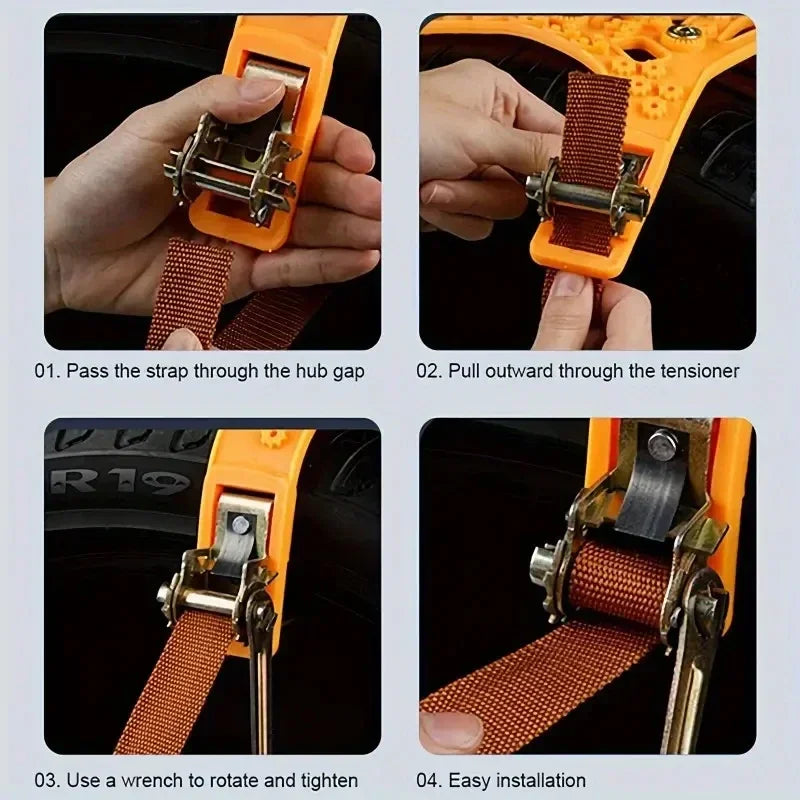 01. Pass the strap through the hub gap

02. Pull outward through the tensioner

R19

03. Use a wrench to rotate and tighten

04. Easy installation