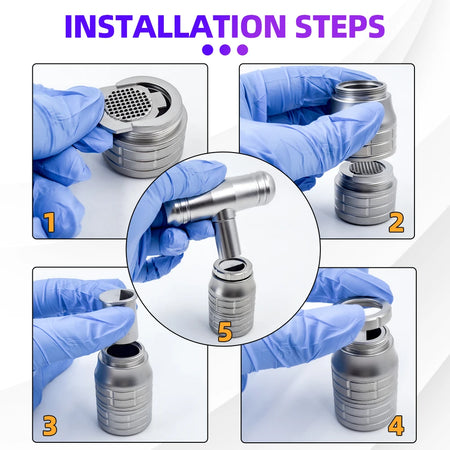 INSTALLATION STEPS

1

2

5

3

4