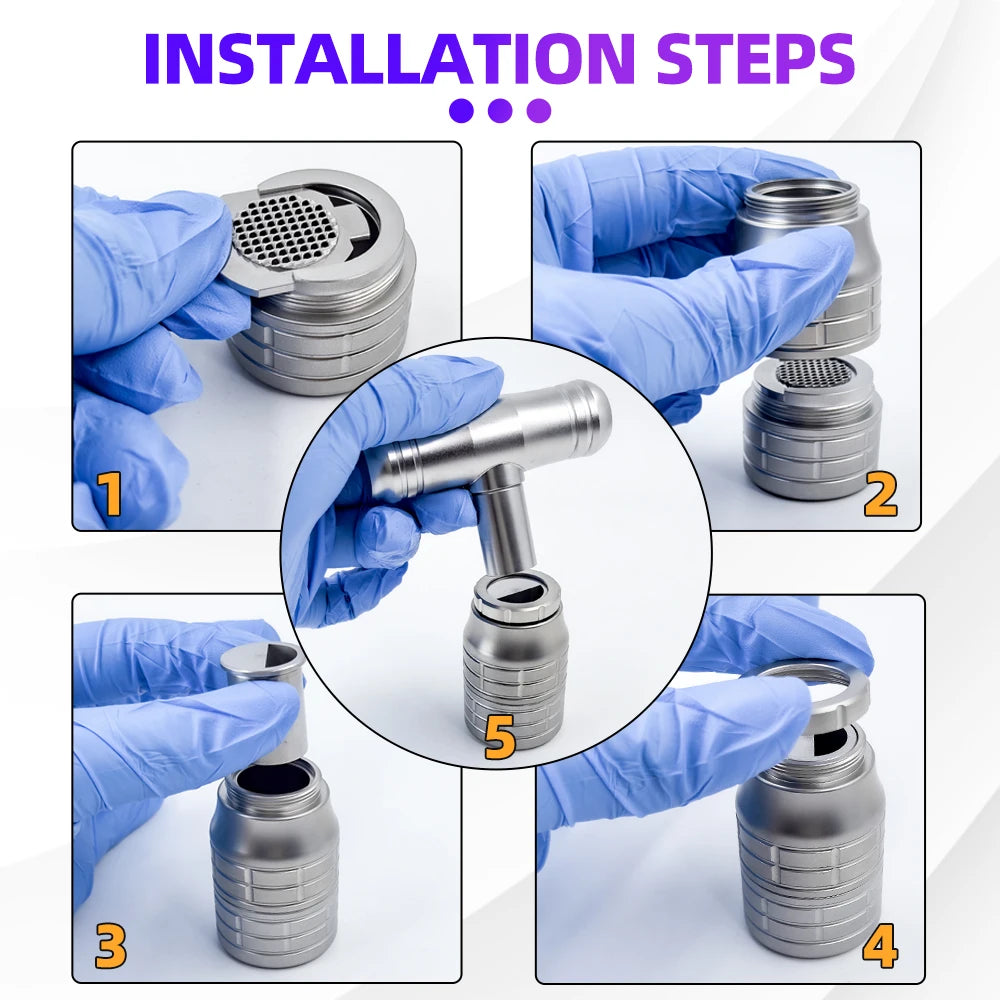 INSTALLATION STEPS

1

2

5

3

4