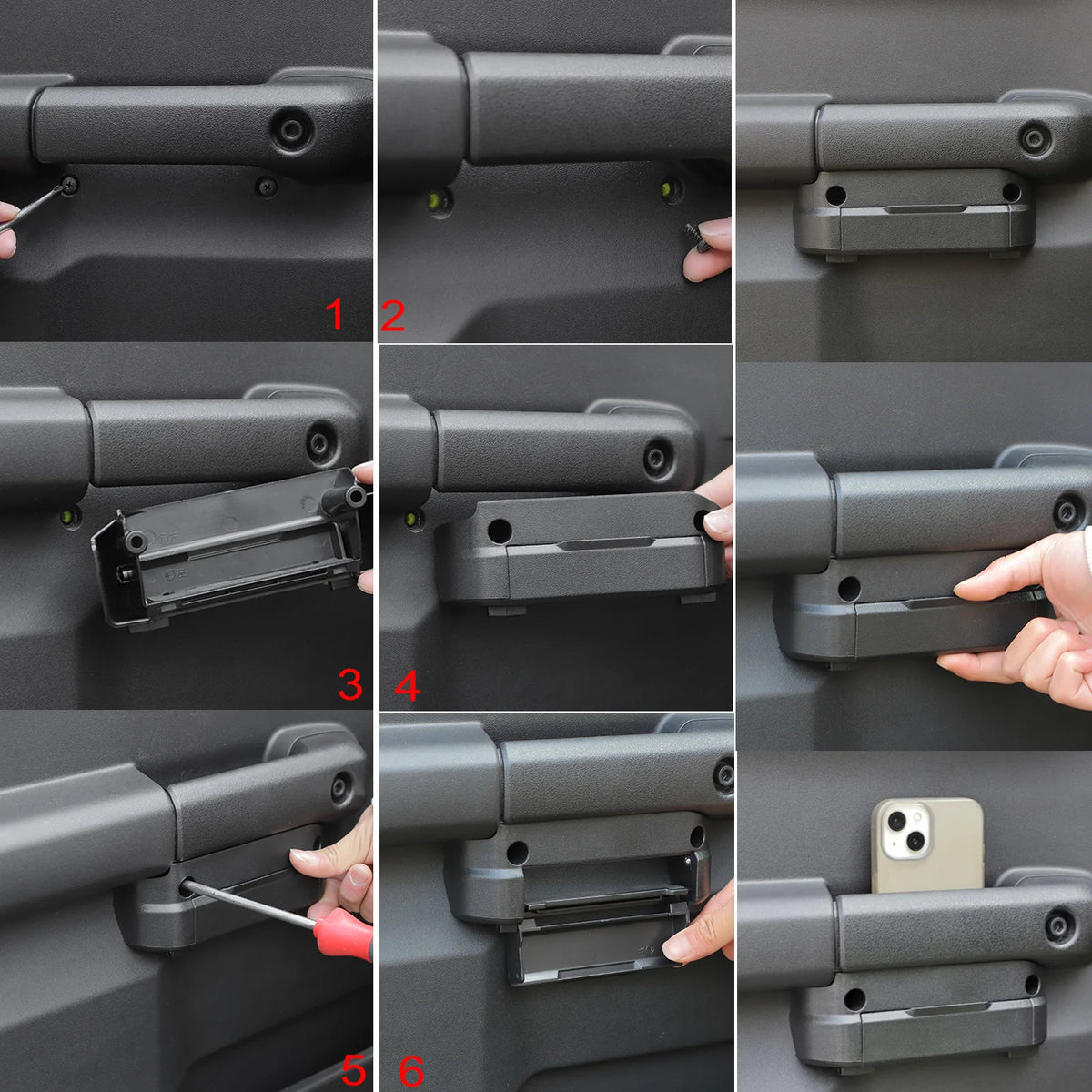 1
2
3
4
5
6