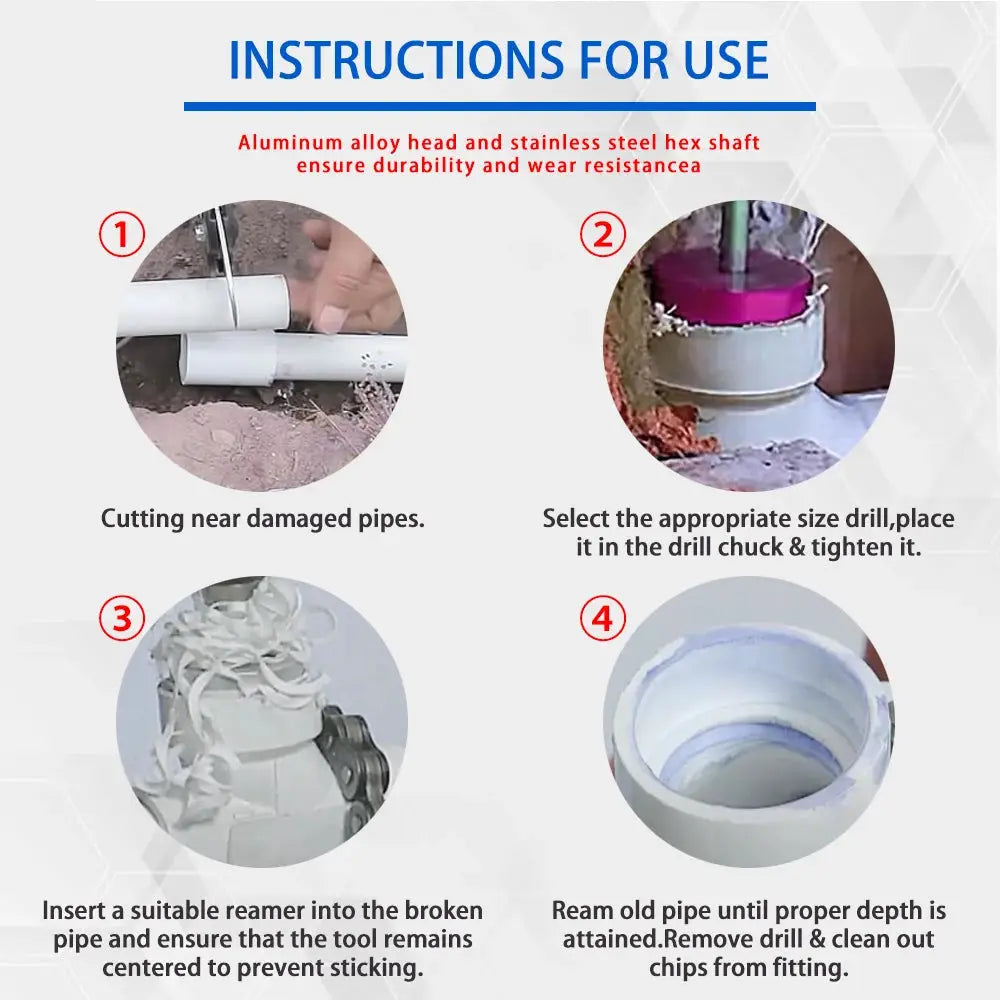 INSTRUCTIONS FOR USE

Aluminum alloy head and stainless steel hex shaft ensure durability and wear resistancea

①

Cutting near damaged pipes.

②

Select the appropriate size drill,place it in the drill chuck & tighten it.

③

Insert a suitable reamer into the broken pipe and ensure that the tool remains centered to prevent sticking.

④

Ream old pipe until proper depth is attained.Remove drill & clean out chips from fitting.