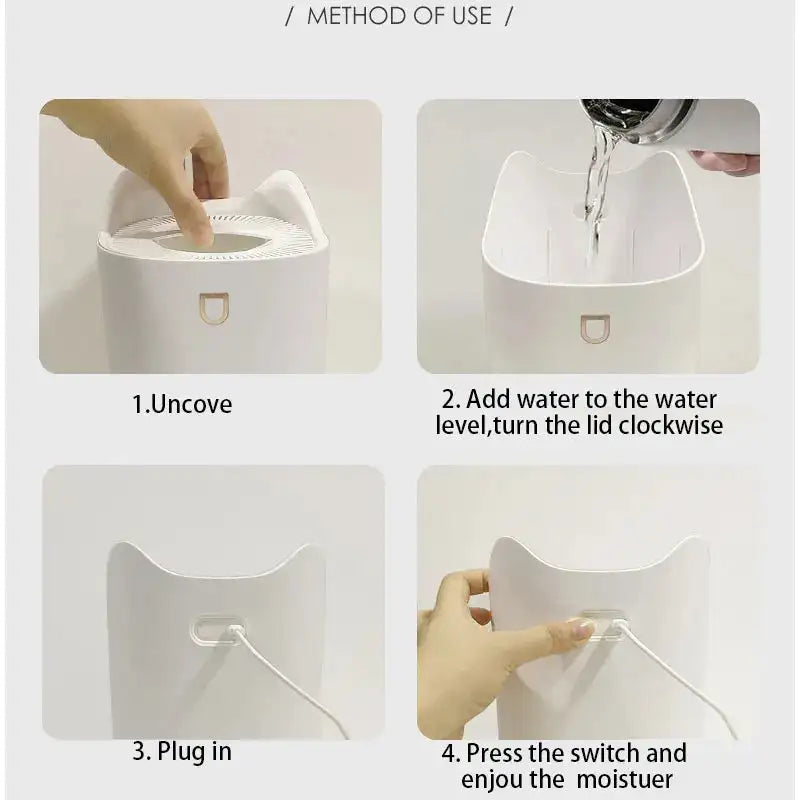 / METHOD OF USE /

1.Uncove

2. Add water to the water level,turn the lid clockwise

3. Plug in

4. Press the switch and enjou the moistuer