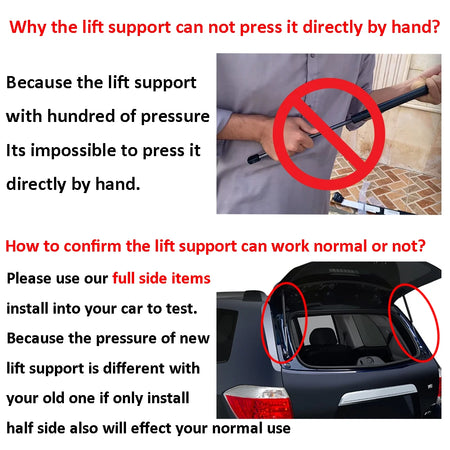 Why the lift support can not press it directly by hand?

Because the lift support with hundred of pressure Its impossible to press it directly by hand.

How to confirm the lift support can work normal or not?

Please use our full side items install into your car to test. Because the pressure of new lift support is different with your old one if only install half side also will effect your normal use