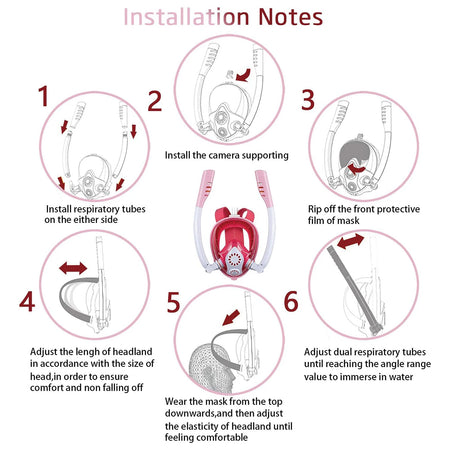 Installation Notes

1

Install respiratory tubes on the either side

2

Install the camera supporting

3

Rip off the front protective film of mask

4

Adjust the lengh of headland in accordance with the size of head,in order to ensure comfort and non falling off

5

Wear the mask from the top downwards,and then adjust the elasticity of headland until feeling comfortable

6

Adjust dual respiratory tubes until reaching the angle range value to immerse in water