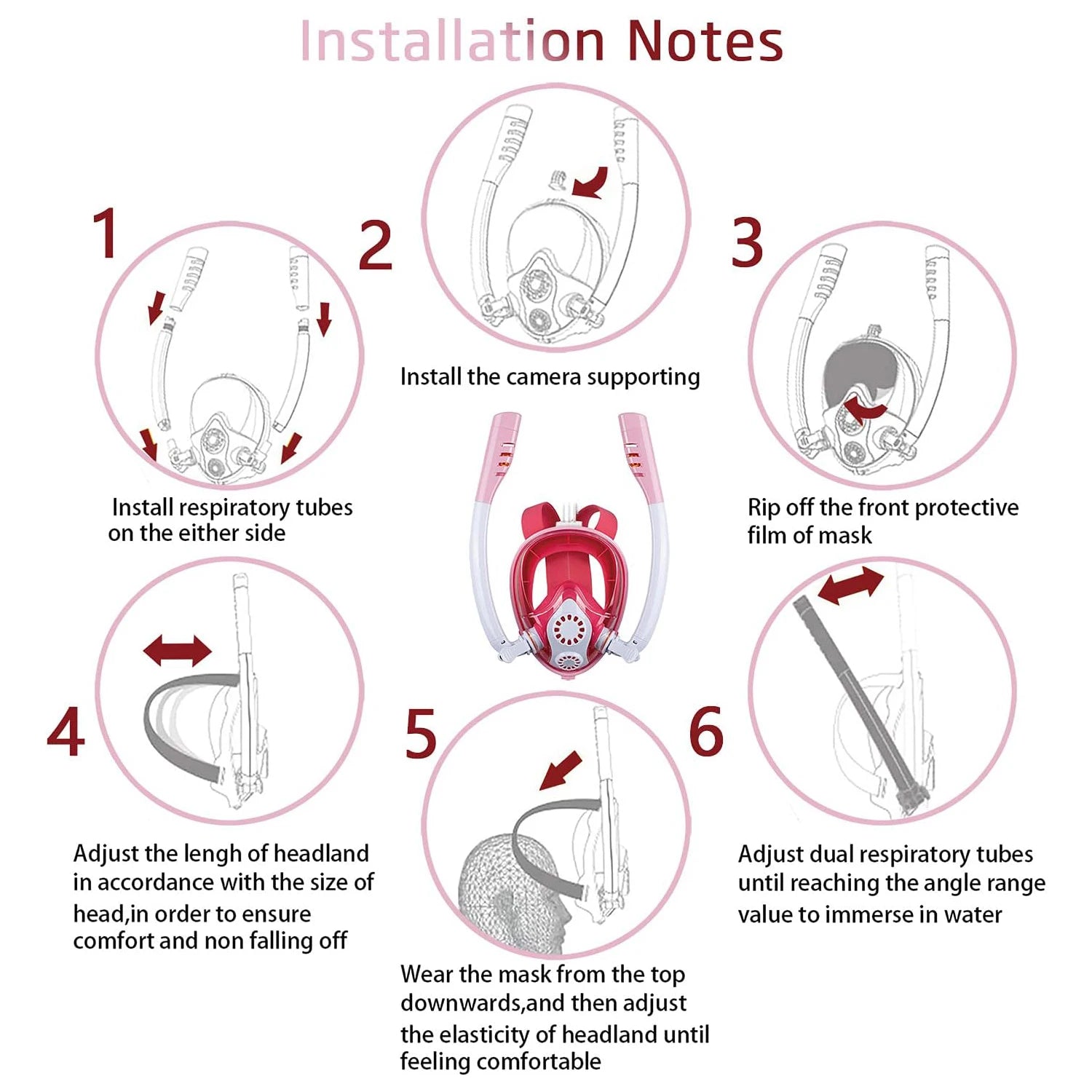 Installation Notes

1

Install respiratory tubes on the either side

2

Install the camera supporting

3

Rip off the front protective film of mask

4

Adjust the lengh of headland in accordance with the size of head,in order to ensure comfort and non falling off

5

Wear the mask from the top downwards,and then adjust the elasticity of headland until feeling comfortable

6

Adjust dual respiratory tubes until reaching the angle range value to immerse in water