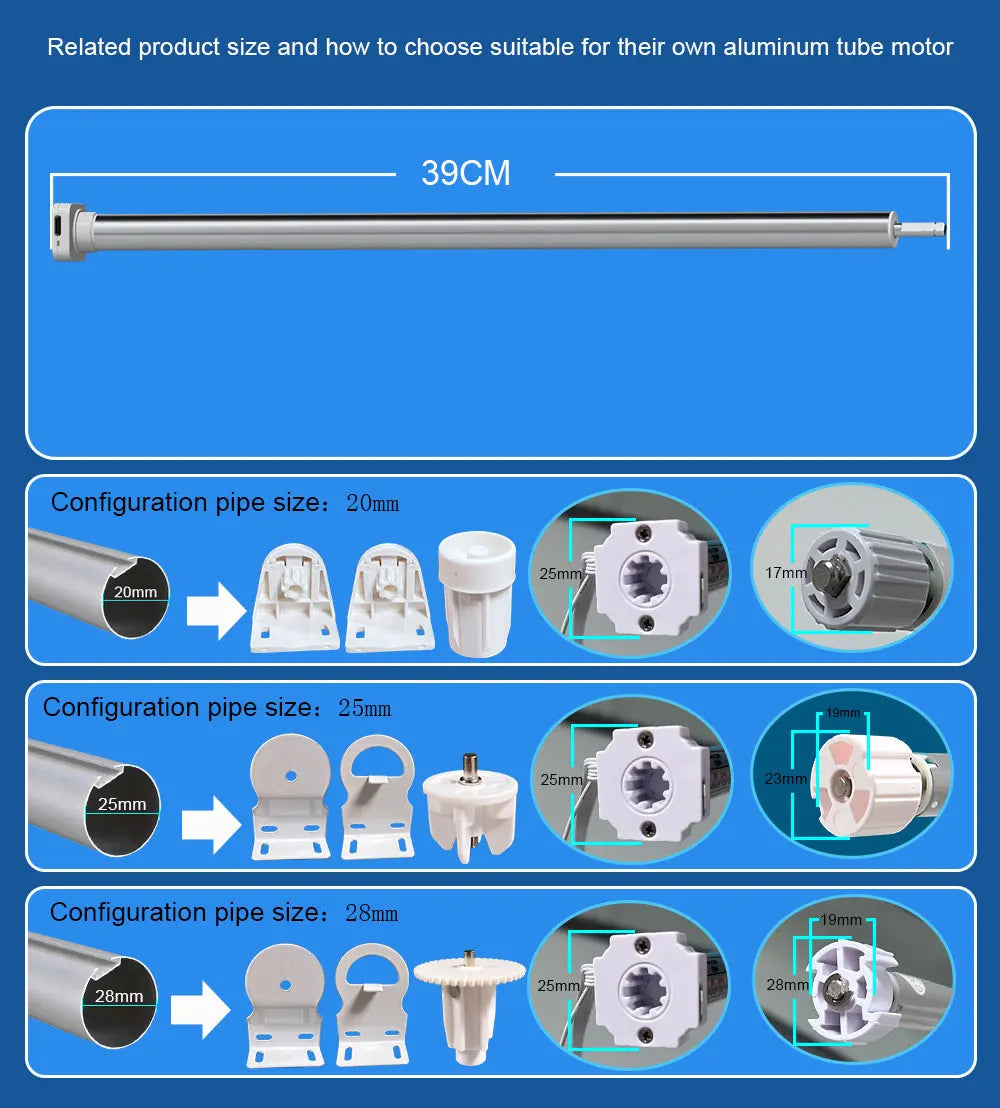 Related product size and how to choose suitable for their own aluminum tube motor

39CM

Configuration pipe size：20mm

20mm

25mm

17mm

Configuration pipe size：25mm

25mm

25mm

19mm

23mm

Configuration pipe size：28mm

28mm

25mm

19mm

28mm