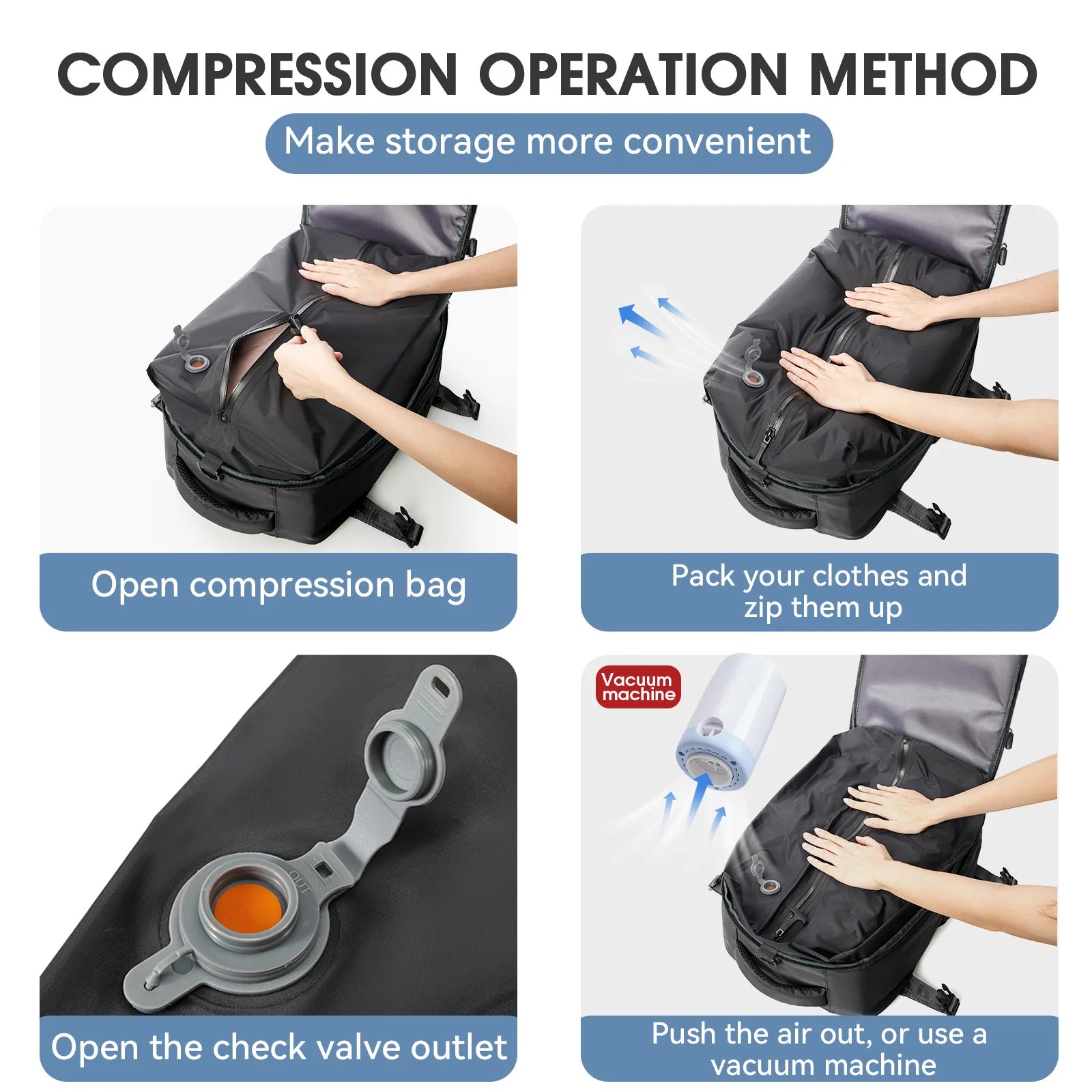 COMPRESSION OPERATION METHOD

Make storage more convenient

Open compression bag

Pack your clothes and zip them up

OUT

Open the check valve outlet

Vacuum machine

Push the air out, or use a vacuum machine