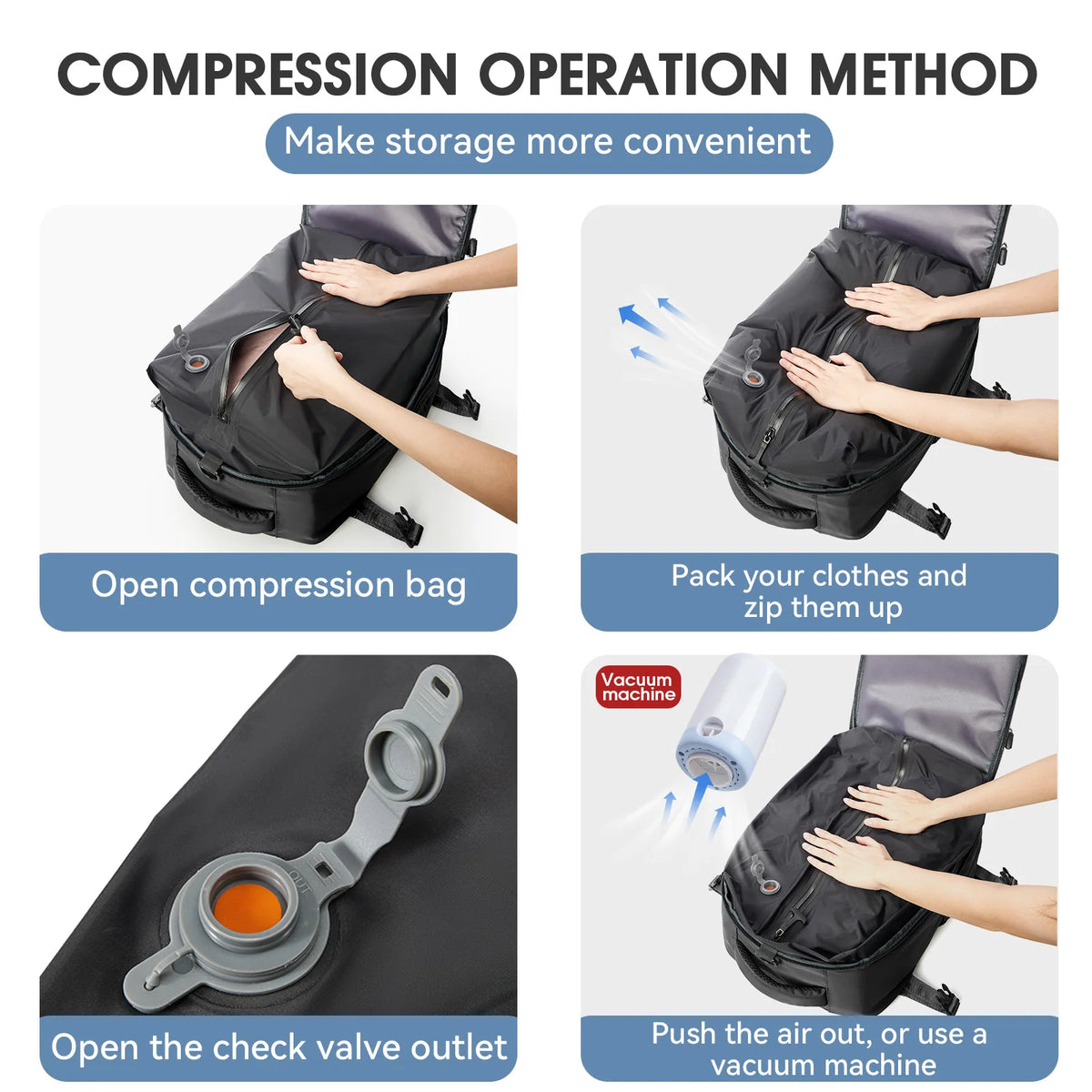 COMPRESSION OPERATION METHOD

Make storage more convenient

Open compression bag

Pack your clothes and zip them up

OUT

Open the check valve outlet

Vacuum machine

Push the air out, or use a vacuum machine