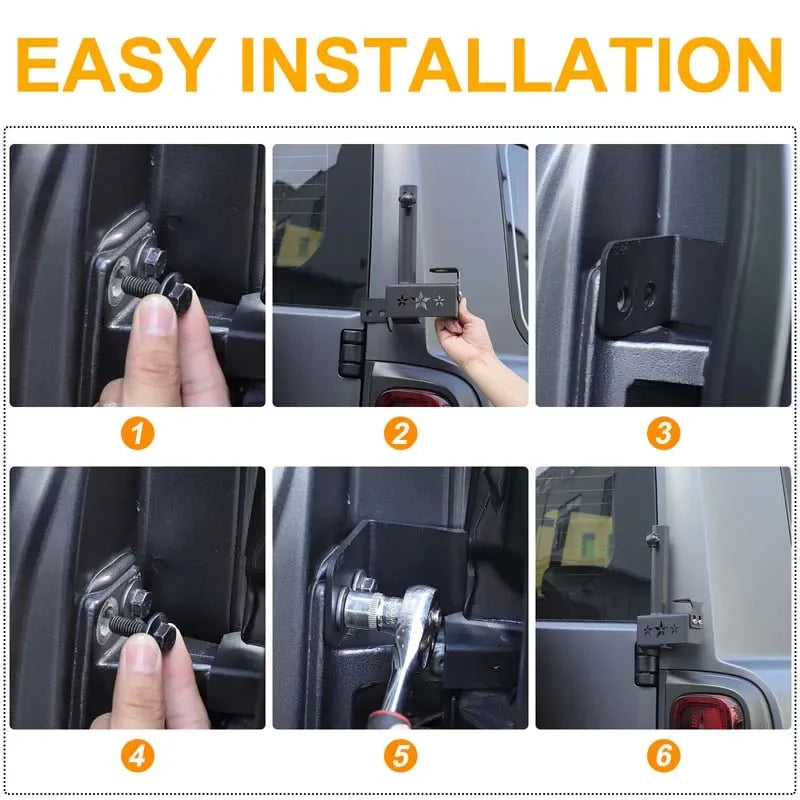 EASY INSTALLATION

1

2

3

4

5

6