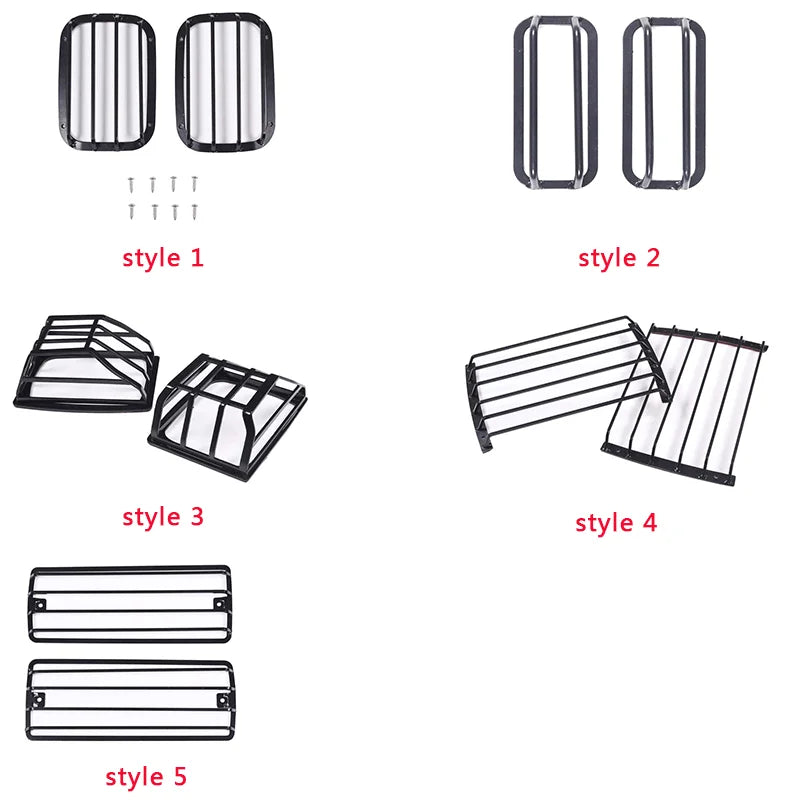 style 1

style 2

style 3

style 4

style 5