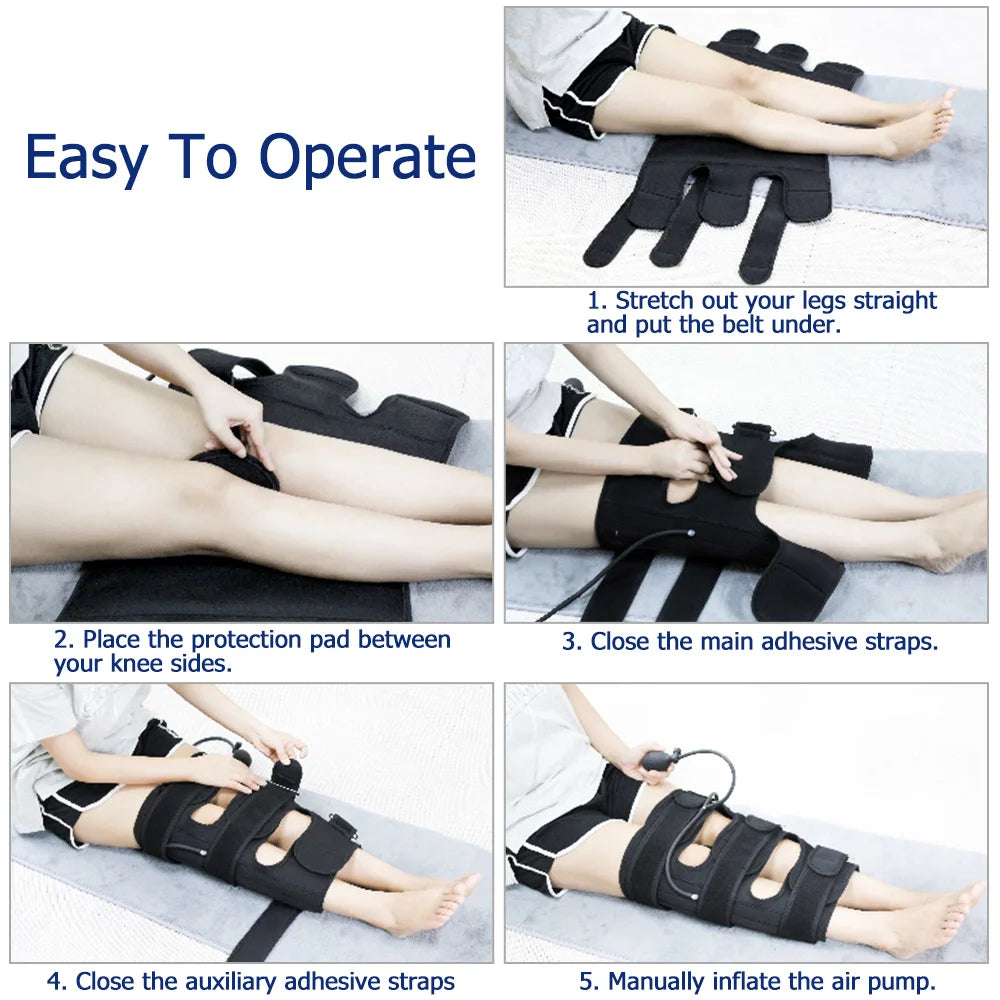 Easy To Operate

1. Stretch out your legs straight and put the belt under.

2. Place the protection pad between your knee sides.

3. Close the main adhesive straps.

4. Close the auxiliary adhesive straps

5. Manually inflate the air pump.