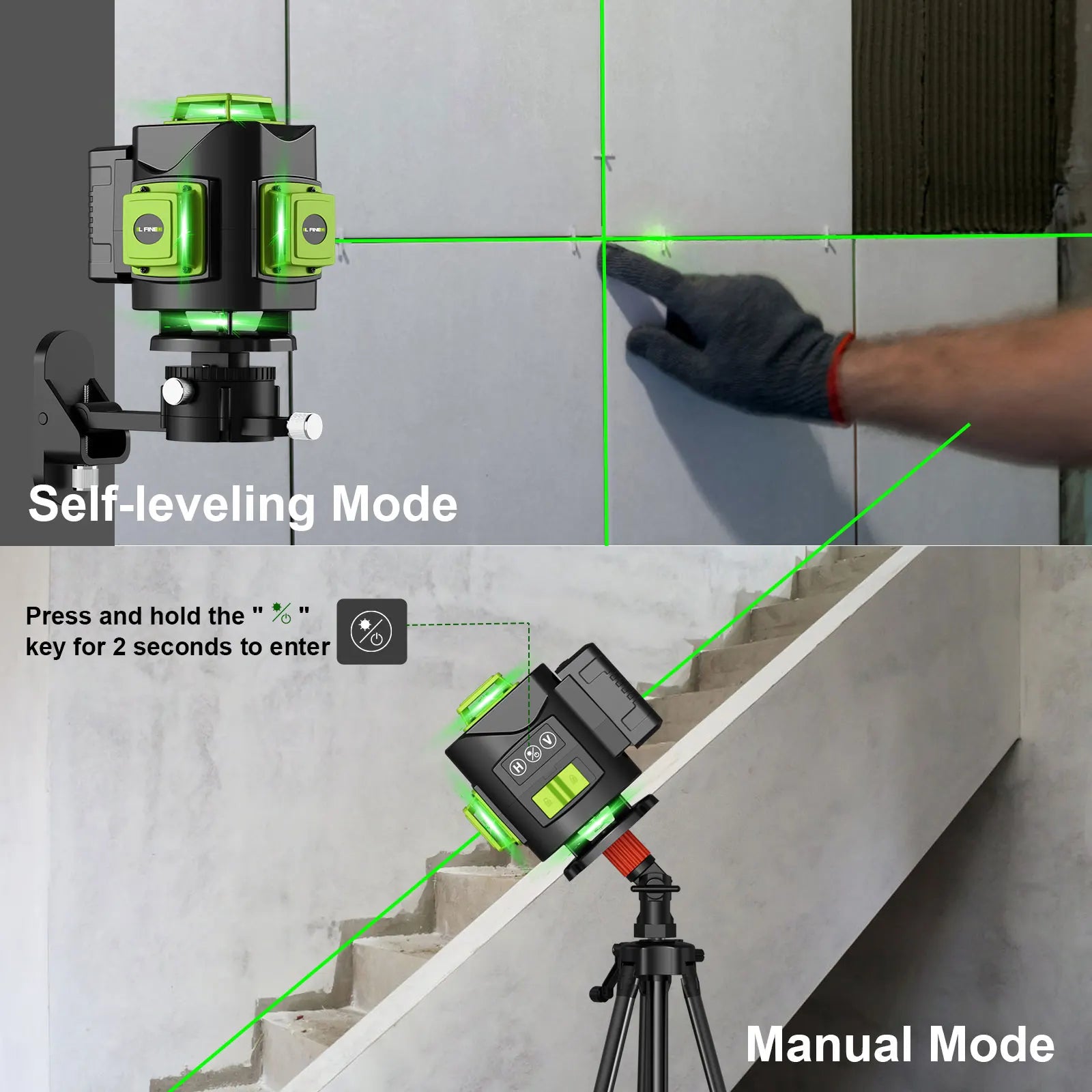 L FINE

L FINE

Self-leveling Mode

Press and hold the "  " key for 2 seconds to enter

H

V

Manual Mode