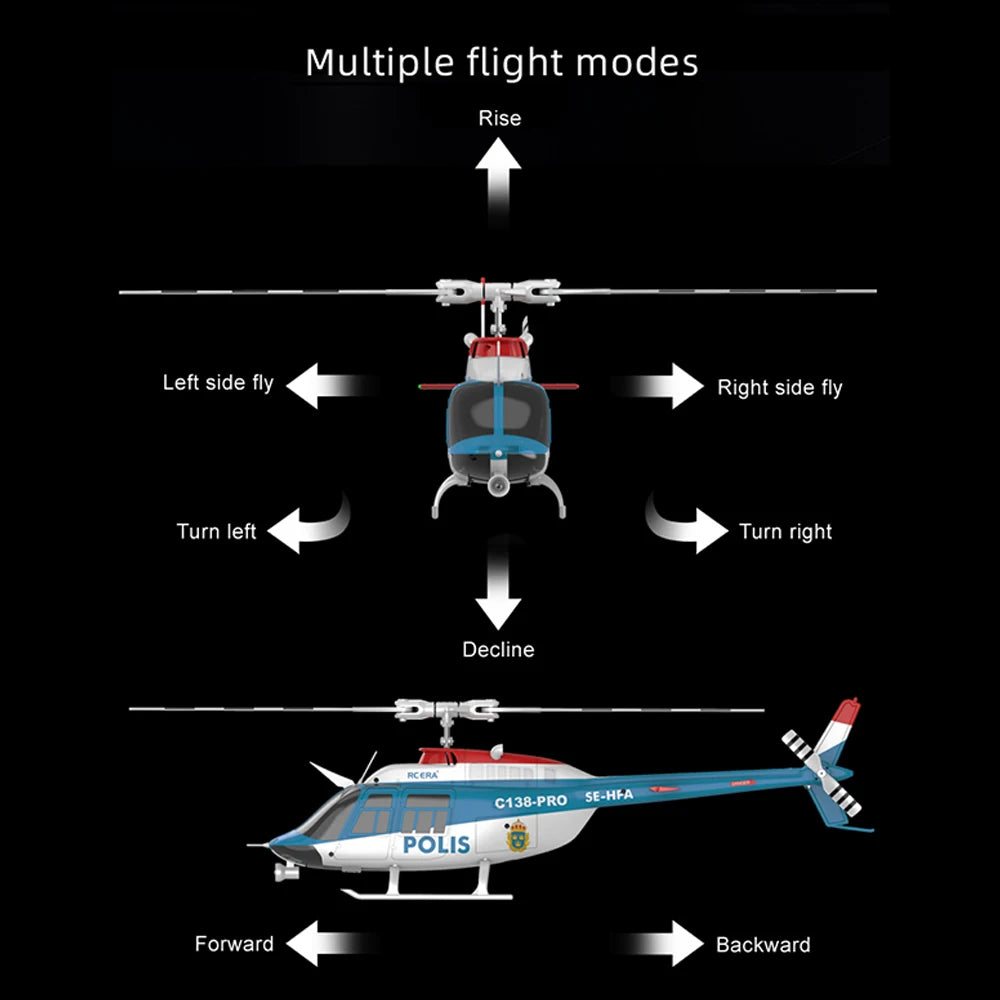 Multiple flight modes

Rise

Left side fly

Right side fly

Turn left

Turn right

Decline

RC ERA

C138-PRO

SE-HFA

POLIS

Forward

Backward