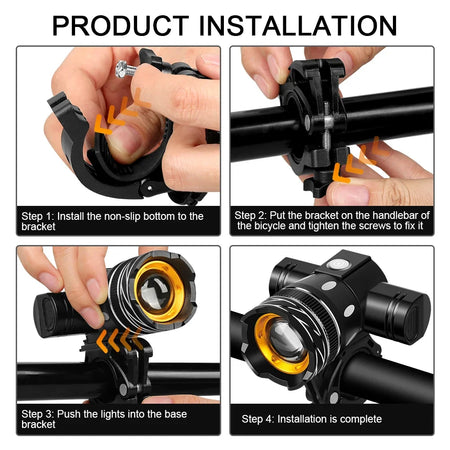 PRODUCT INSTALLATION

Step 1: Install the non-slip bottom to the bracket

Step 2: Put the bracket on the handlebar of the bicycle and tighten the screws to fix it

Step 3: Push the lights into the base bracket

Step 4: Installation is complete